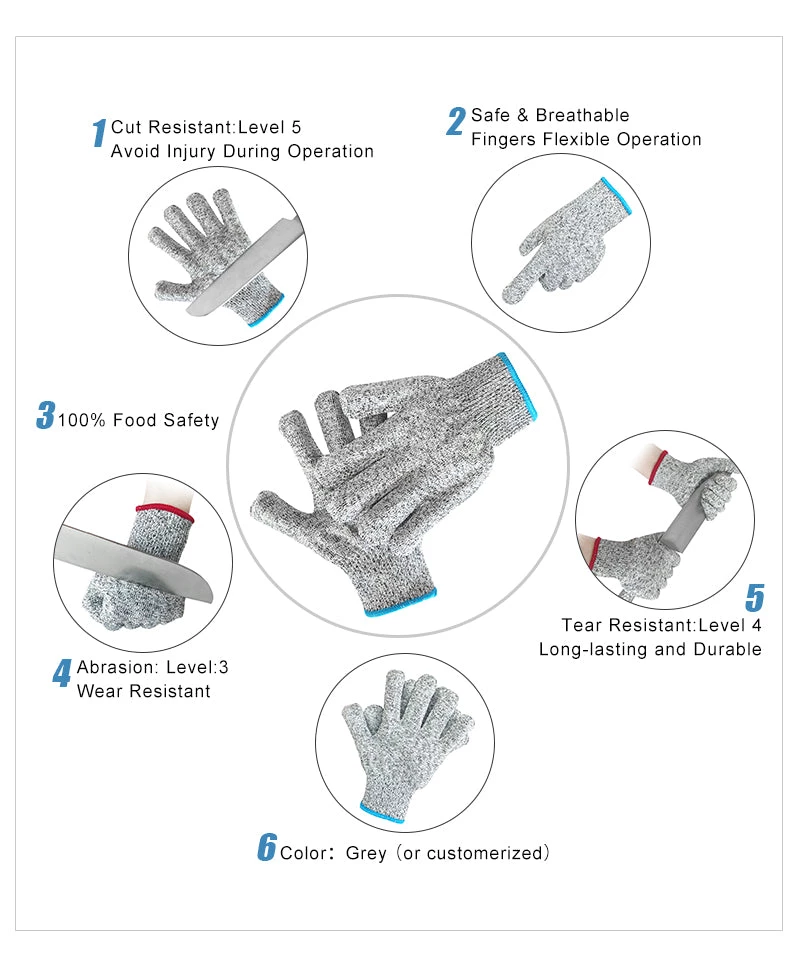 1 Cut Resistant:Level 5
Avoid Injury During Operation

2 Safe & Breathable
Fingers Flexible Operation

3 100% Food Safety

4 Abrasion: Level:3
Wear Resistant

5 Tear Resistant:Level 4
Long-lasting and Durable

6 Color: Grey (or customerized)